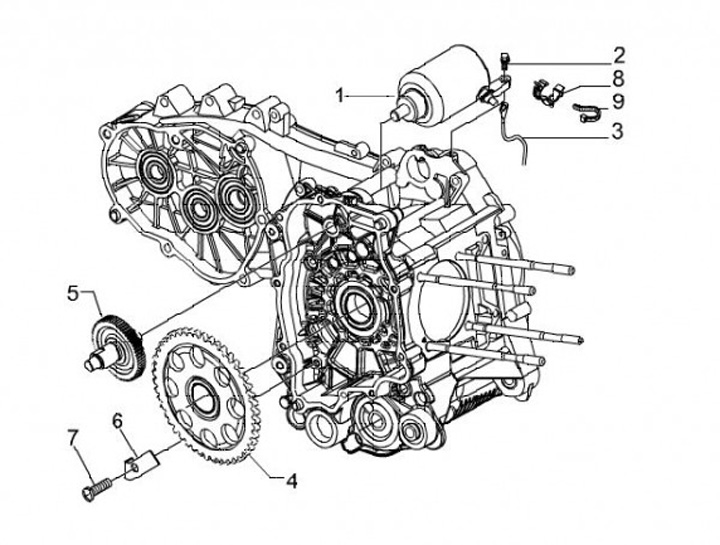 1
2
8
9
3
5
6
7
4