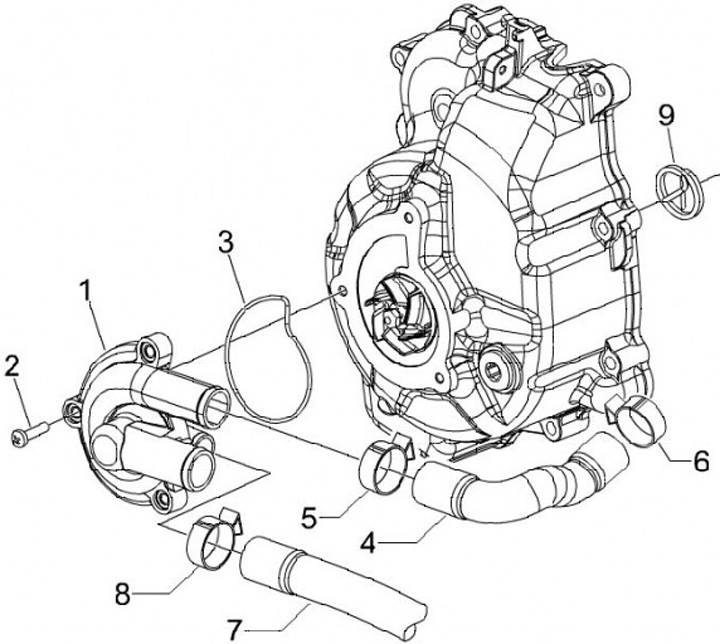 9
3
1
2
6
5
4
8
7