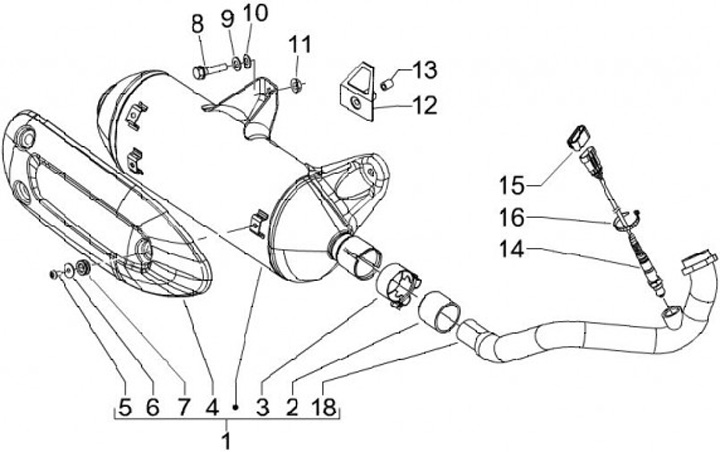 8 9 10
11
13
12
15
16
14
5 6 7 4 3 2 18
1