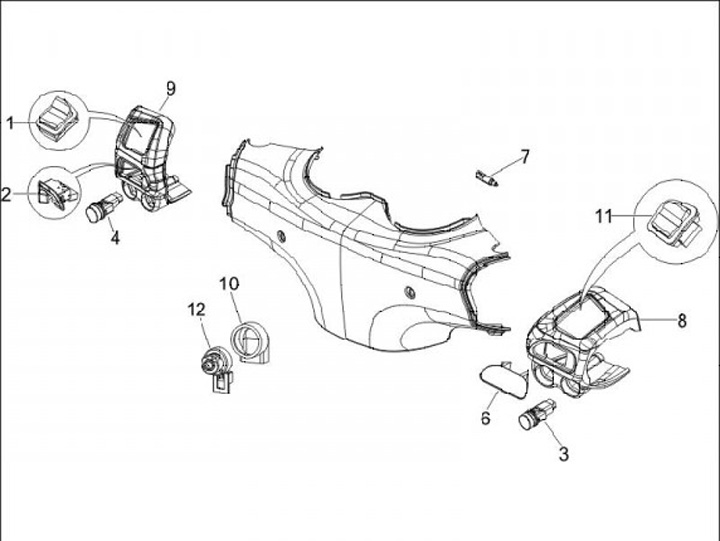 9
1
2
4
7
11
10
12
8
6
3