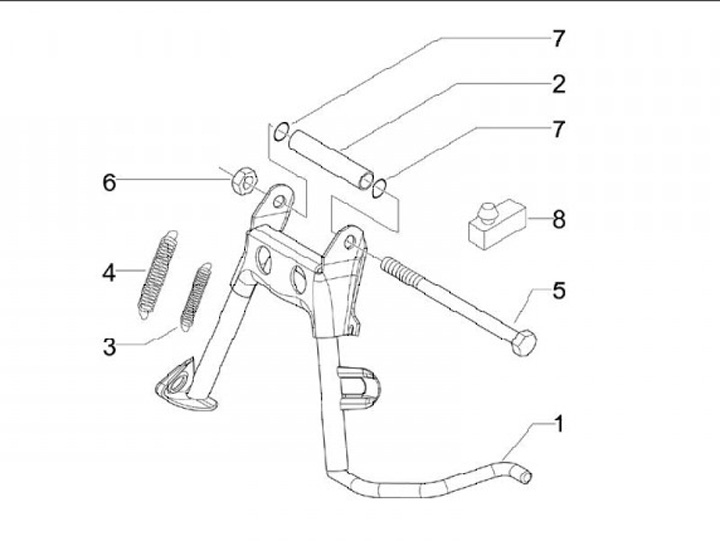 7
2
7
6
8
4
5
3
1