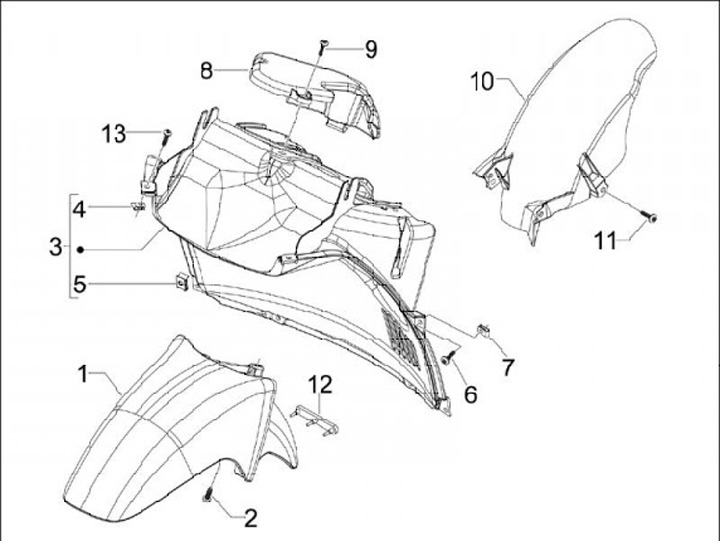 9
8
10
13
4
3
5
11
7
6
1
12
2