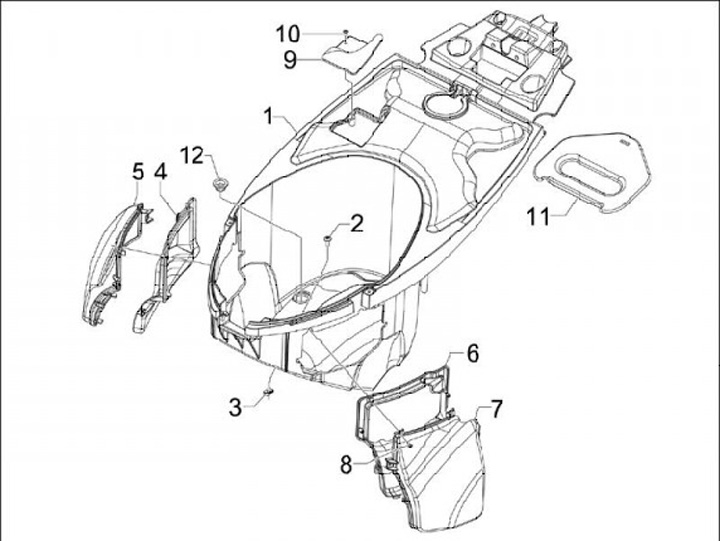 10
9
1
12
5
4
2
11
6
3
7
8