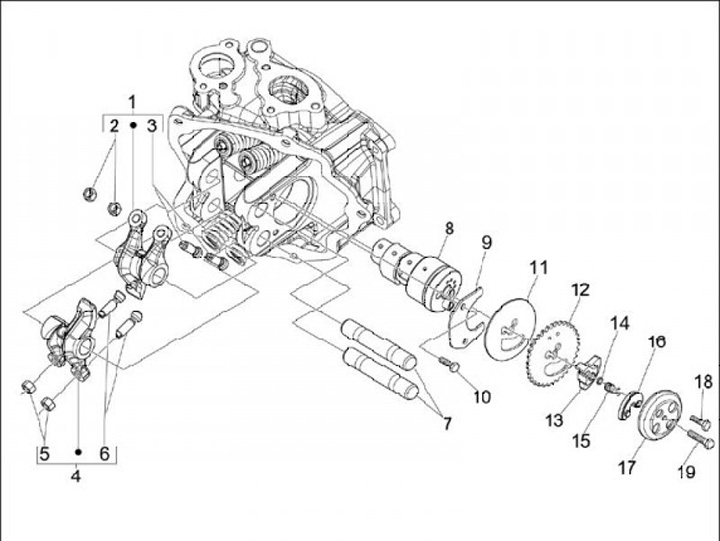 1
2
3
8
9
11
12
14
16
18
10
7
13
15
17
19
5
6
4