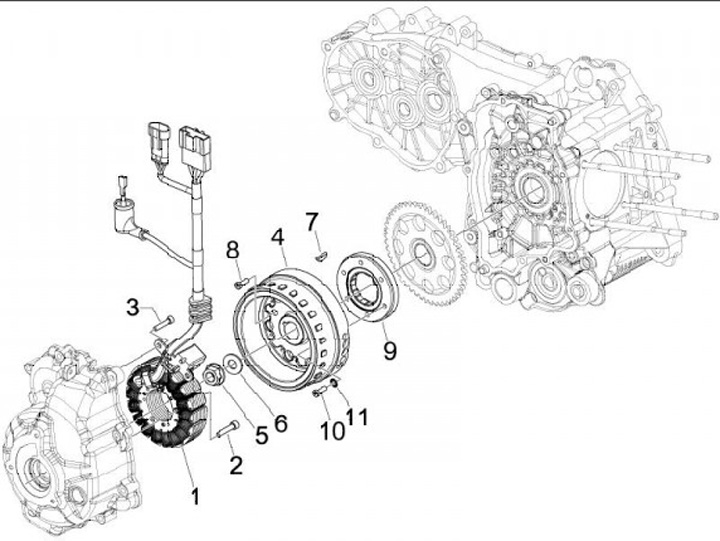 7
8
4
3
9
5
6
10
11
2
1