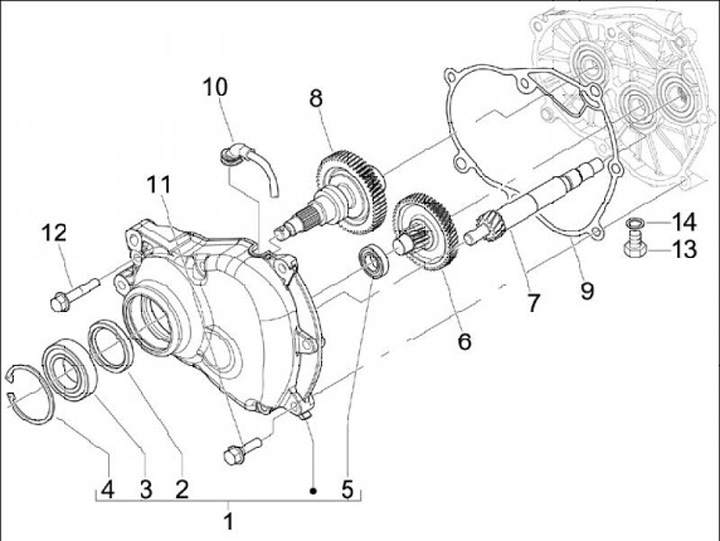 10
8
11
12
14
13
7
9
6
4
3
2
5
1