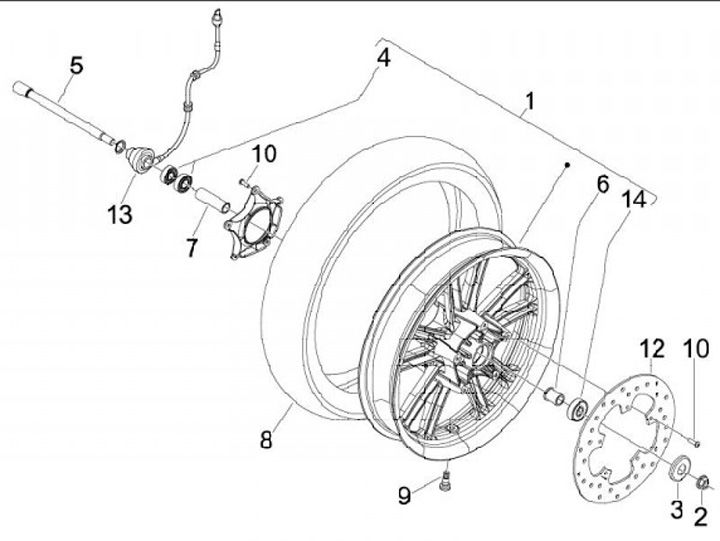 5
4
1
10
6
14
13
7
12
10
8
9
3
2