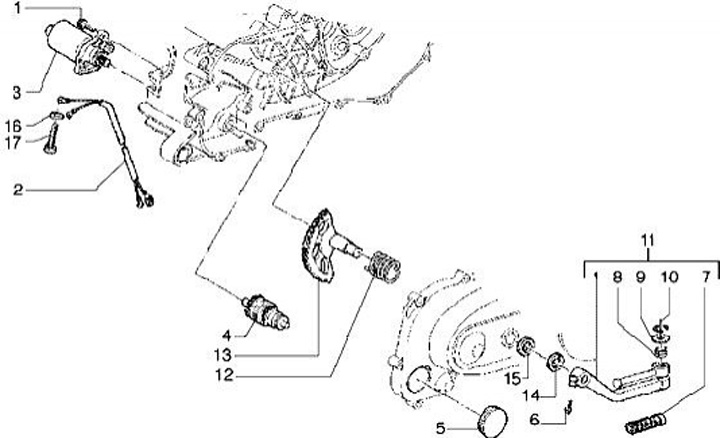 1
3
16
17
2
4
13
12
11
8
9
10
7
15
14
6
5