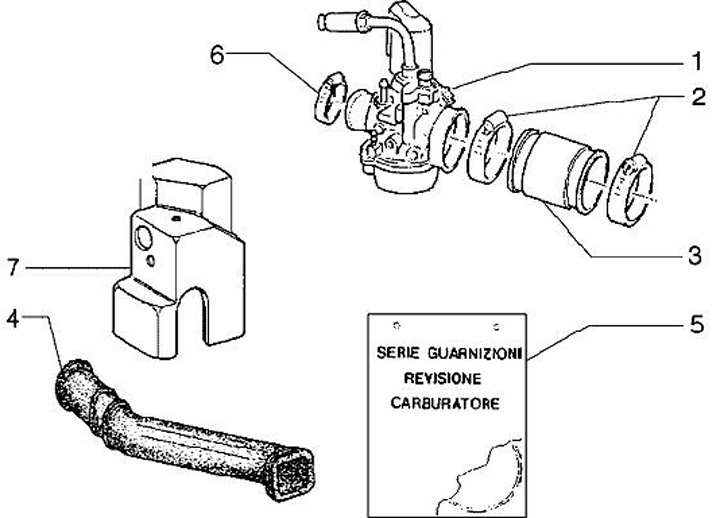 6
1
2
3
7
4
5
SERIE GUARNIZIONI
REVISIONE
CARBURATORE