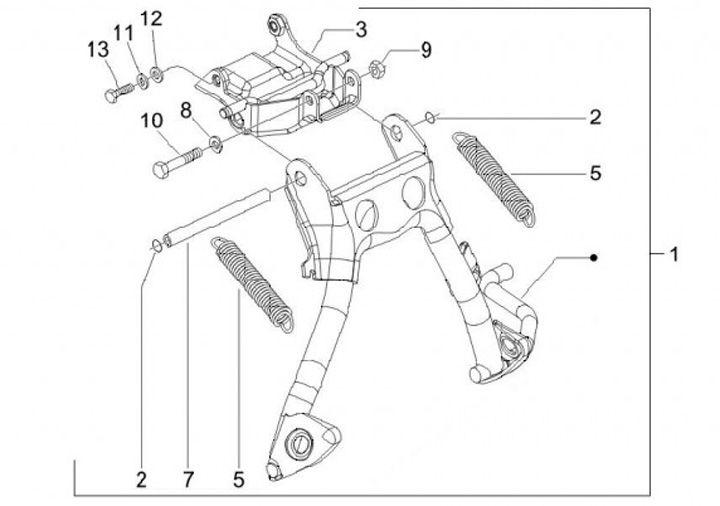 13
11
12
3
9
10
8
2
5
1
2
7
5