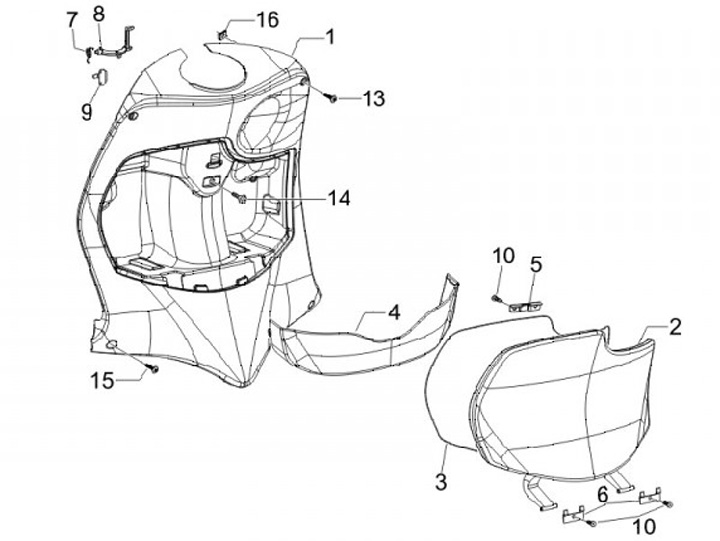 7
8
16
1
9
13
14
10
5
4
2
15
3
6
10