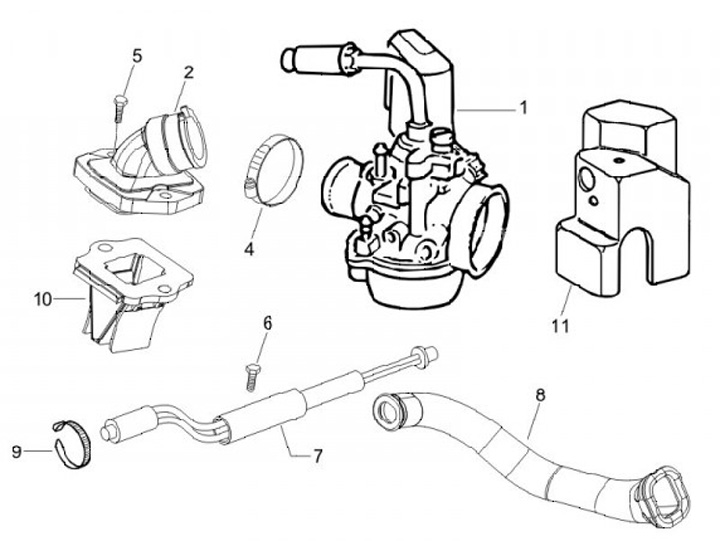 5
2
1
4
10
11
6
8
9
7