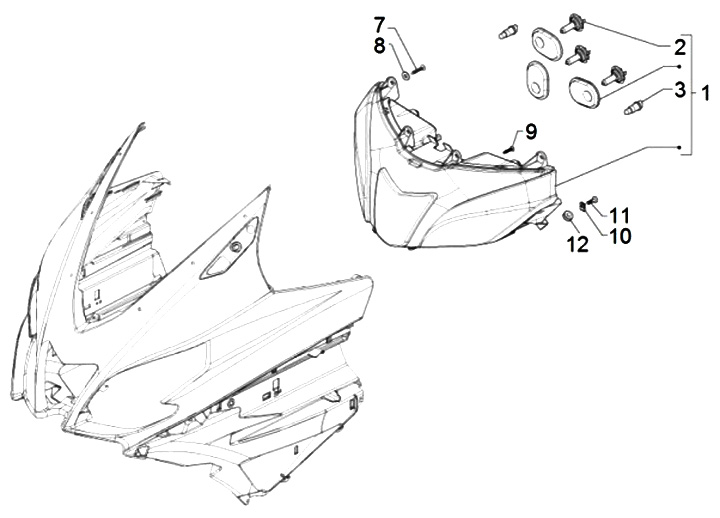 7
8
2
3
1
9
11
10
12