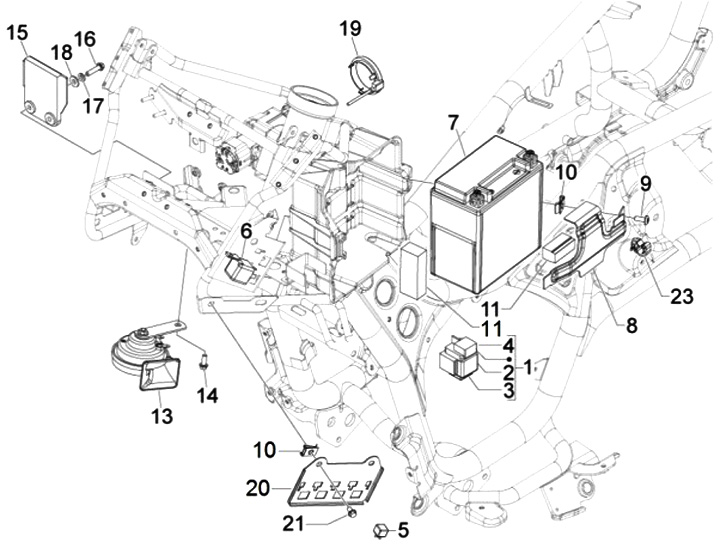 15
18
16
17
19
7
10
9
6
23
11
11
8
4
2
1
3
13
14
10
20
21
5