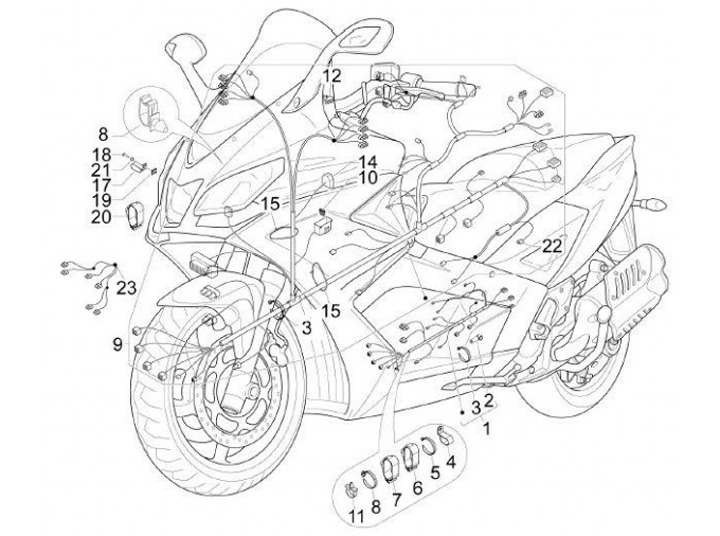 12
8
18
21
17
19
20
14
10
15
22
23
15
3
9
3
2
1
4
5
6
7
8
11