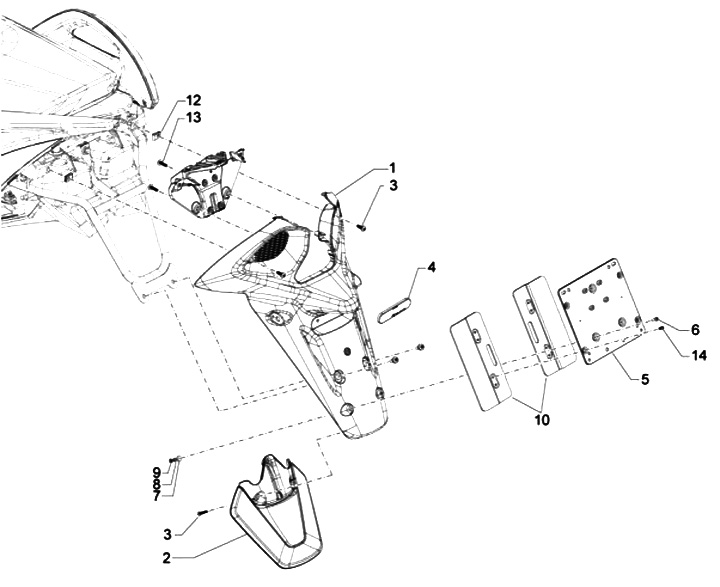 12
13
1
3
4
6
14
5
10
9
8
7
3
2