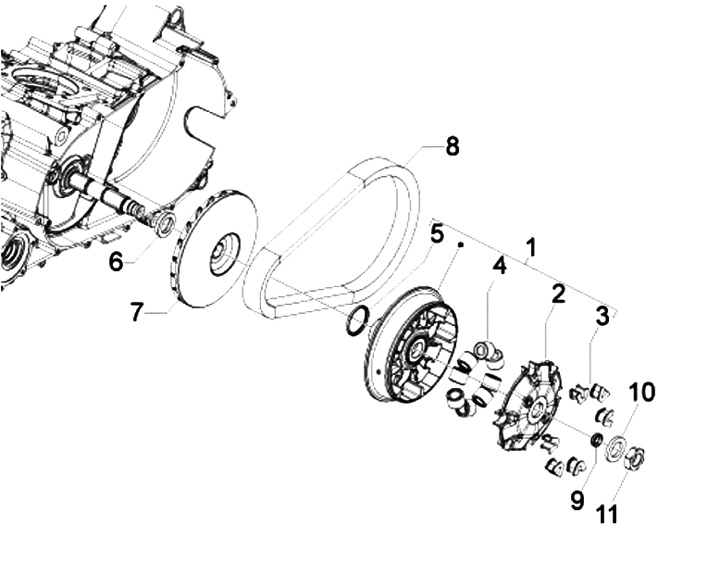 8
5
1
4
2
3
6
7
10
9
11