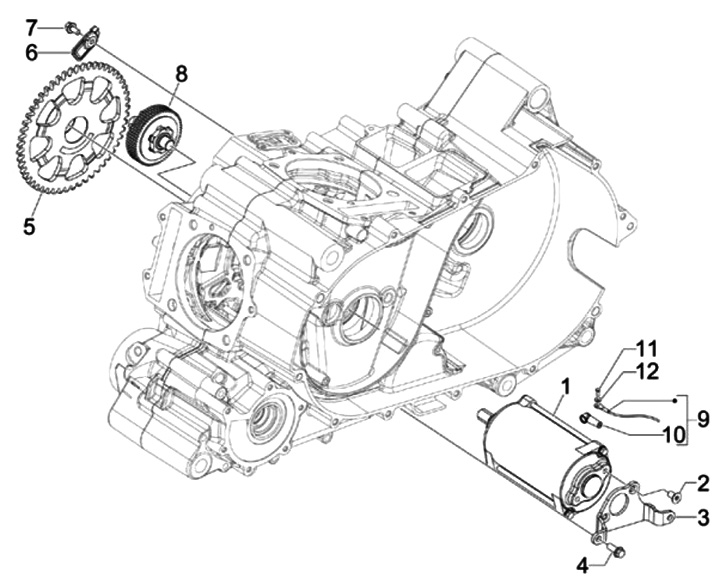 7
6
8
5
11
12
1
9
10
2
3
4