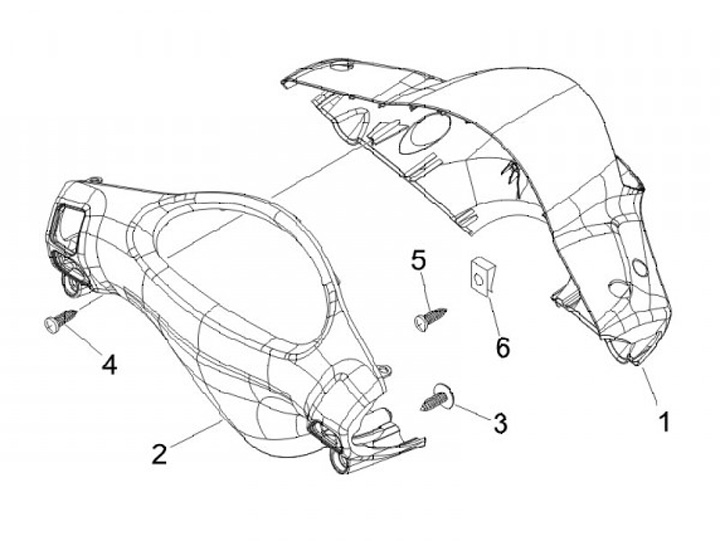 5
6
4
3
1
2