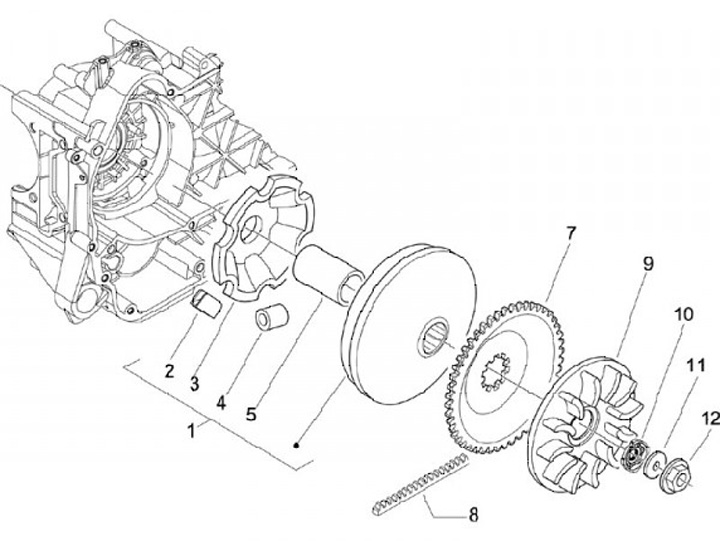 7
9
10
11
12
2
3
4
5
1
8