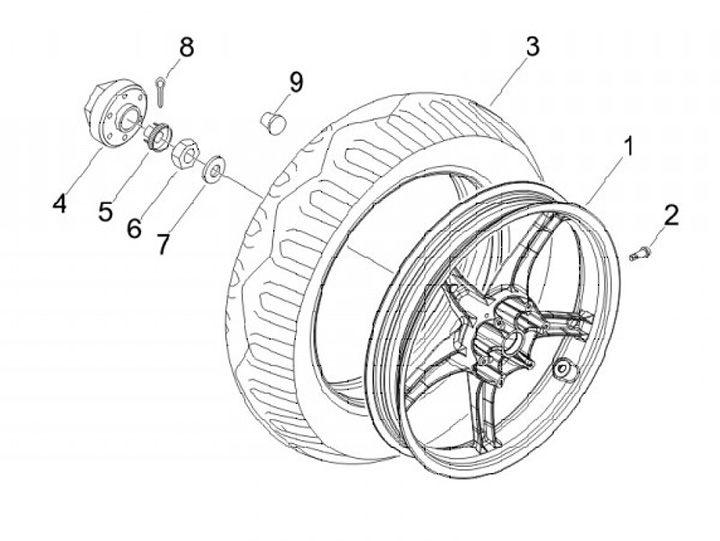 8
3
9
1
2
4
5
6
7