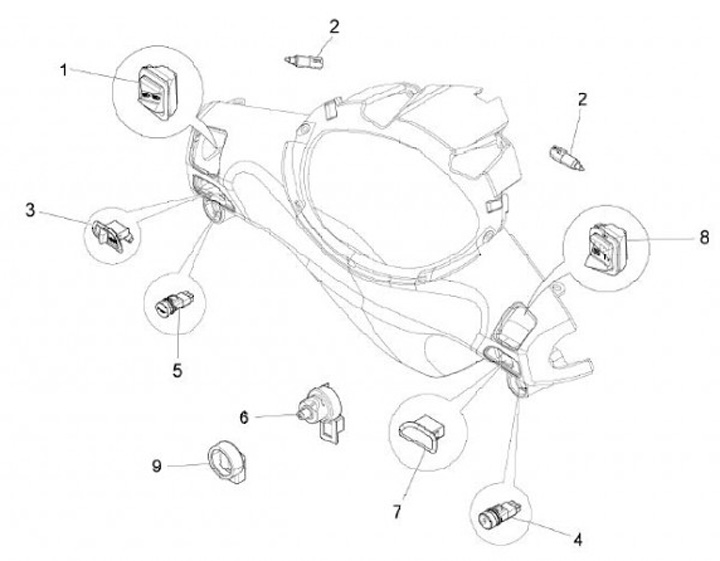 2
1
2
3
8
5
6
9
7
4