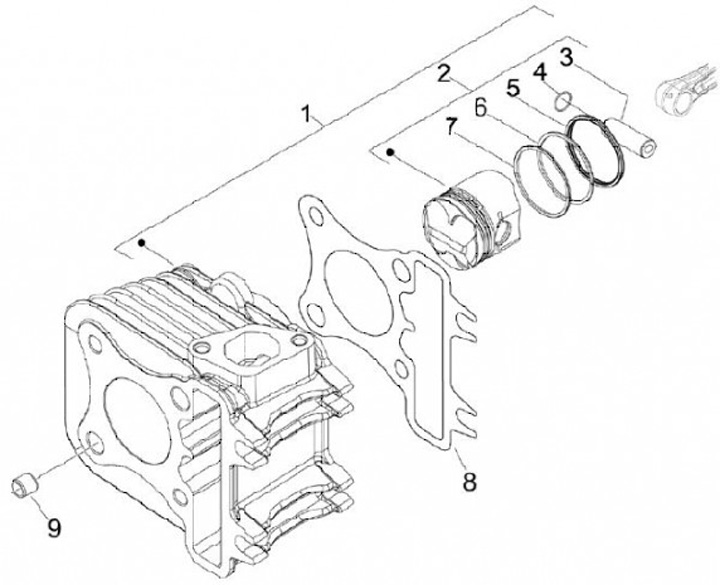 1
2
3
4
5
6
7
8
9