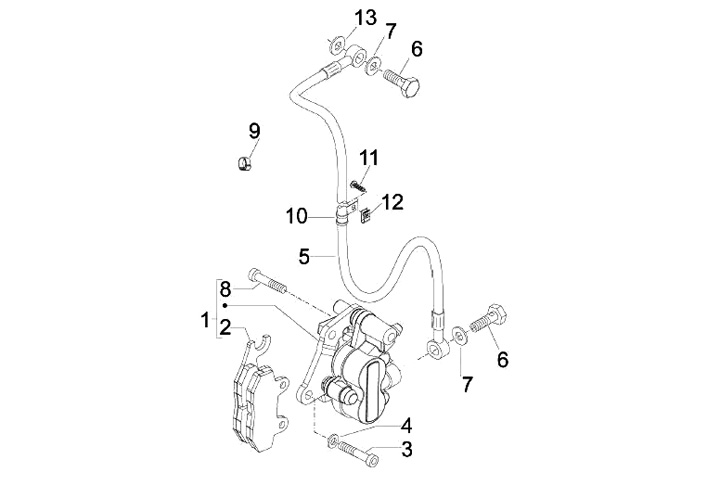 13
7
6
9
11
12
10
5
8
1
2
6
7
4
3