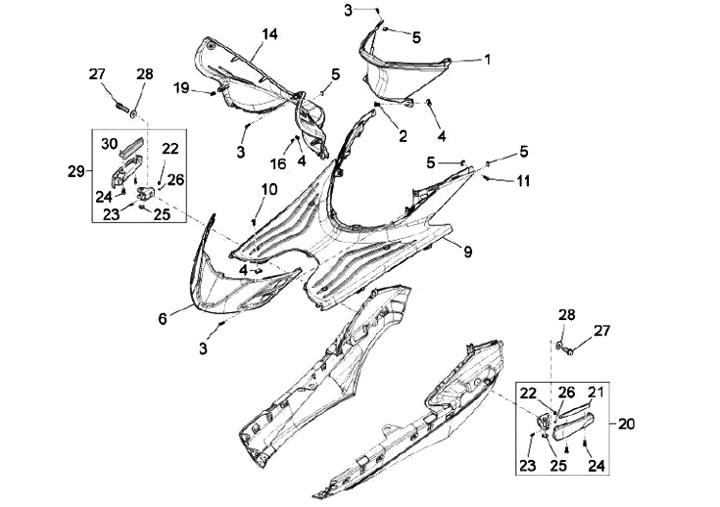 3
5
14
1
27
28
5
19
2
4
3
16
4
30
22
29
26
24
23
25
5
5
11
10
9
4
6
3
28
27
22
26
21
20
23
25
24