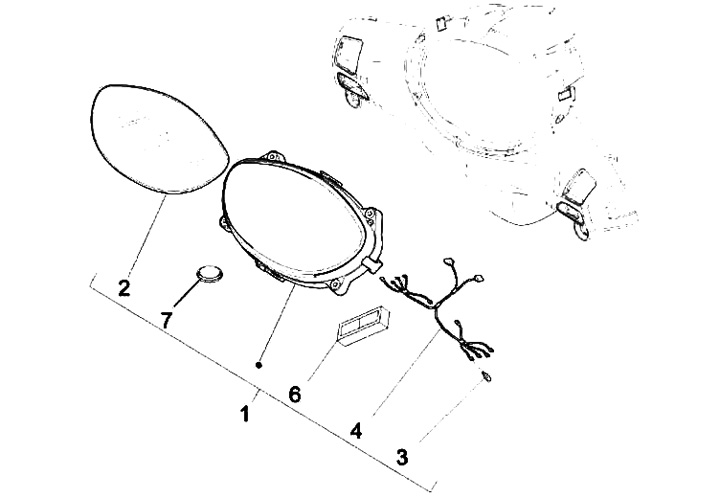 2
7
1
6
4
3