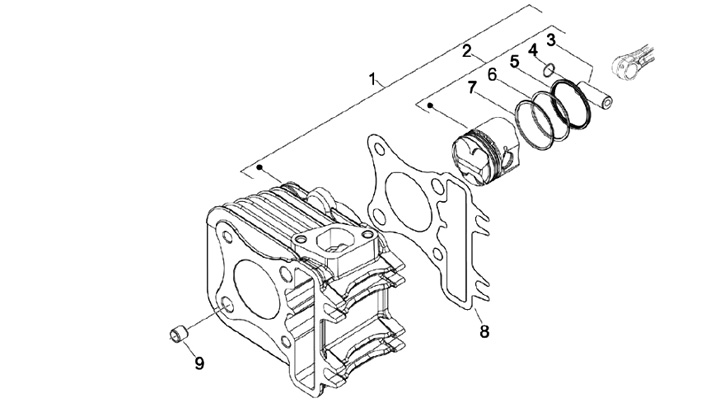 1
2
3
4
5
6
7
8
9