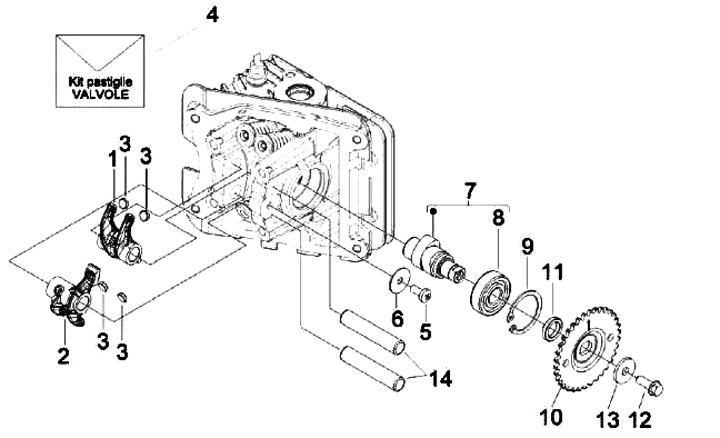 4

Kit pastiglie VALVOLE

1
3
3

7
8
9
11

2
3
3

6
5

14

10
13
12