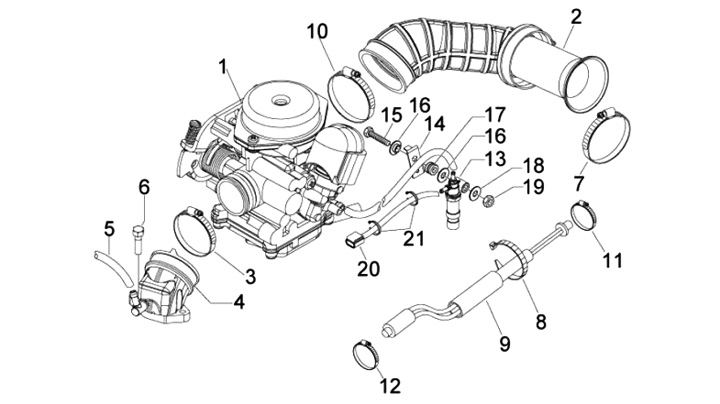 10
2
1
15
16
14
17
16
13
18
19
7
6
5
3
4
21
20
11
8
9
12