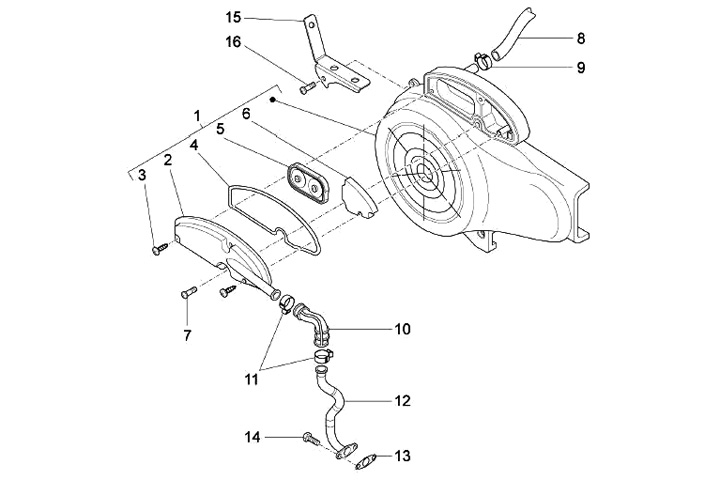 15
16
8
9
1
6
5
4
2
3
7
10
11
12
14
13