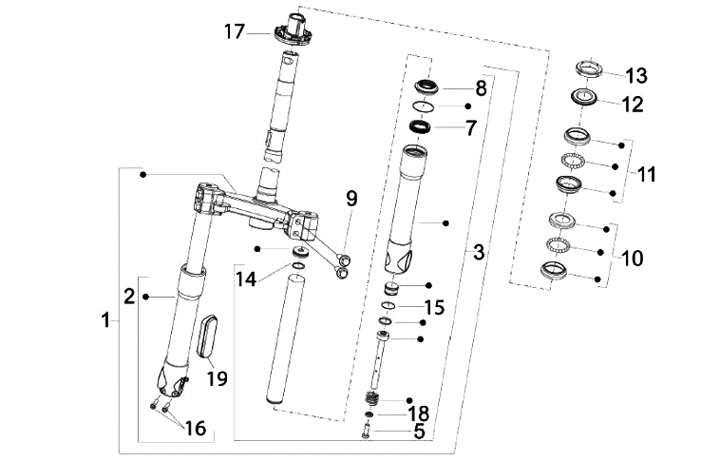 17
13
8
12
7
11
9
3
10
14
2
15
1
19
18
16
5