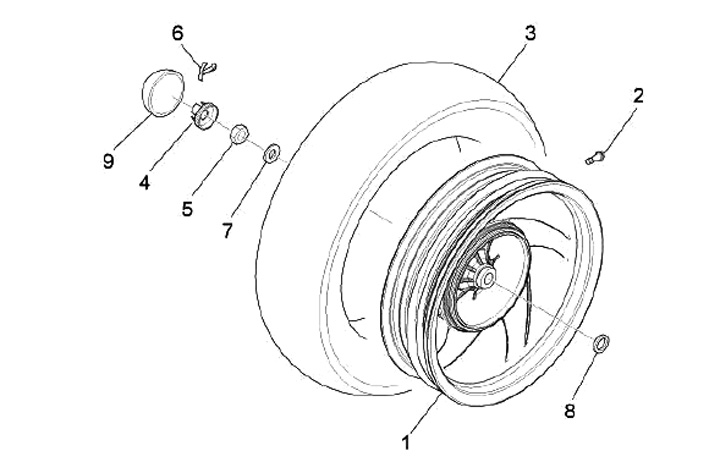 6
3
2
9
4
5
7
8
1