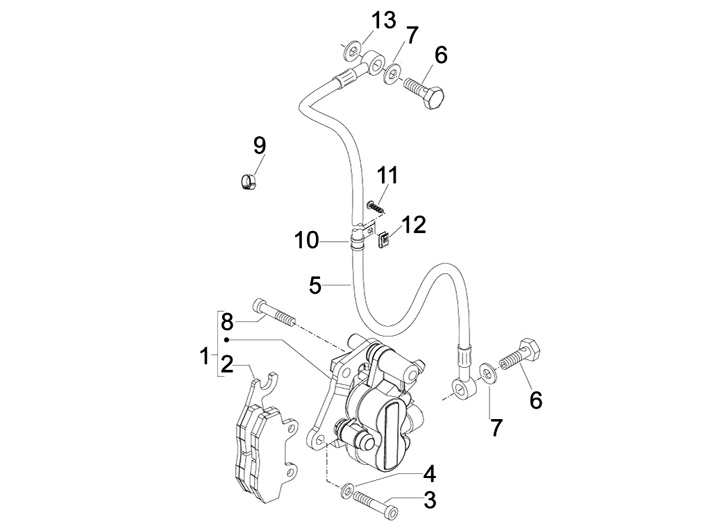 13
7
6
9
11
12
10
5
8
1
2
6
7
4
3