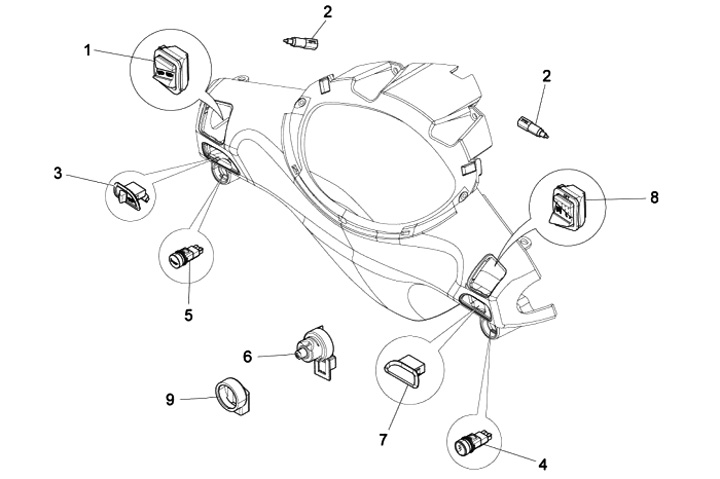 2
1
2
3
8
5
6
9
7
4