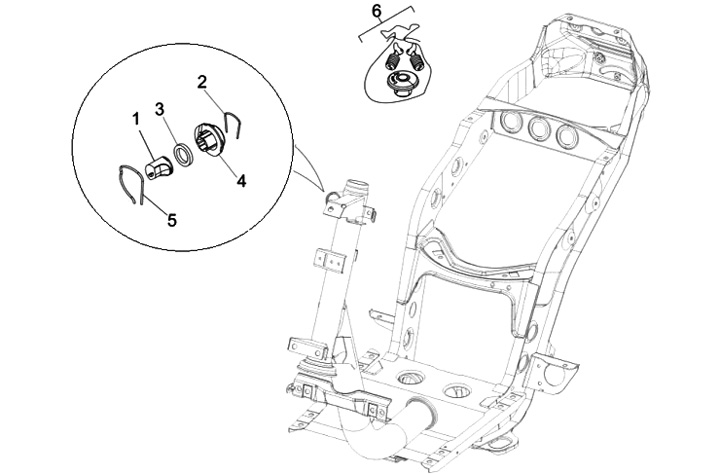 6
2
3
1
4
5