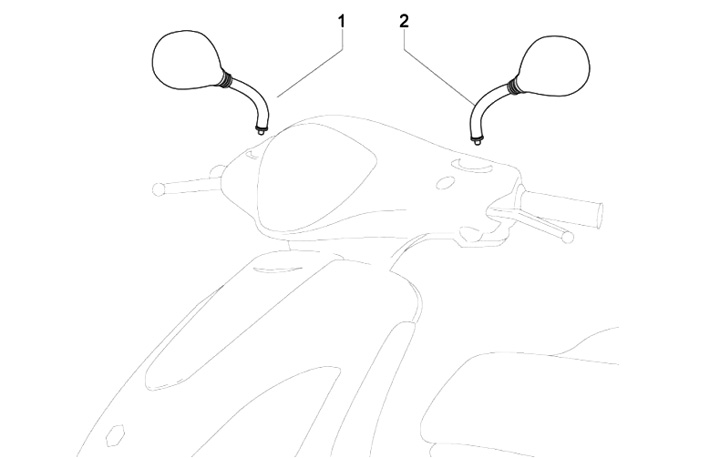 1
2