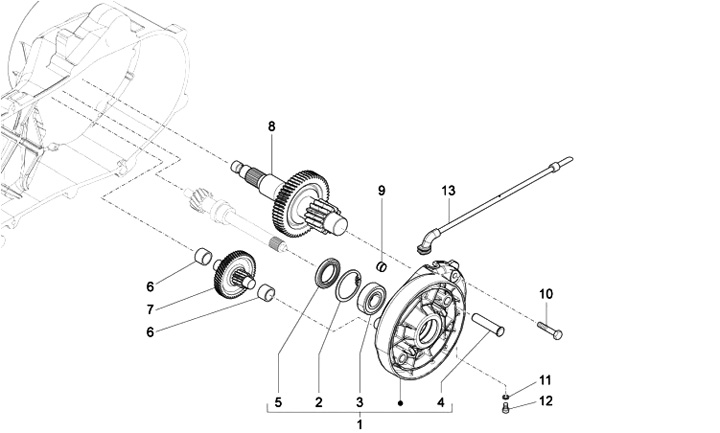 8
9
13
6
7
6
10
5
2
3
4
11
12
1