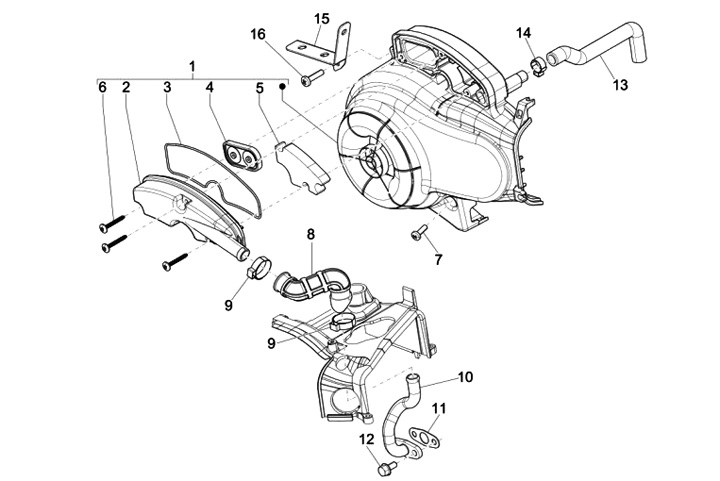 15
16
14
13
1
6
2
3
4
5
7
8
9
9
10
11
12