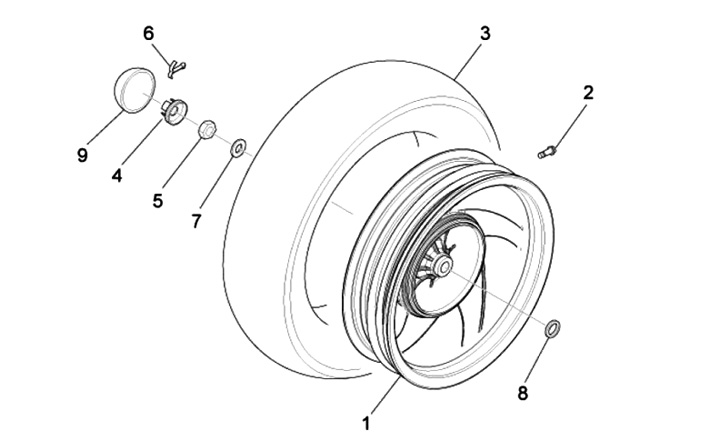 6
3
2
9
4
5
7
8
1