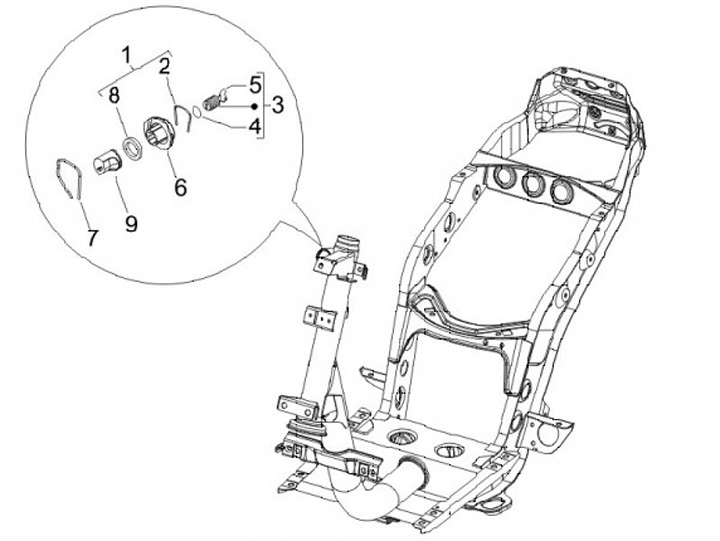 1
2
8
5
3
4
6
9
7