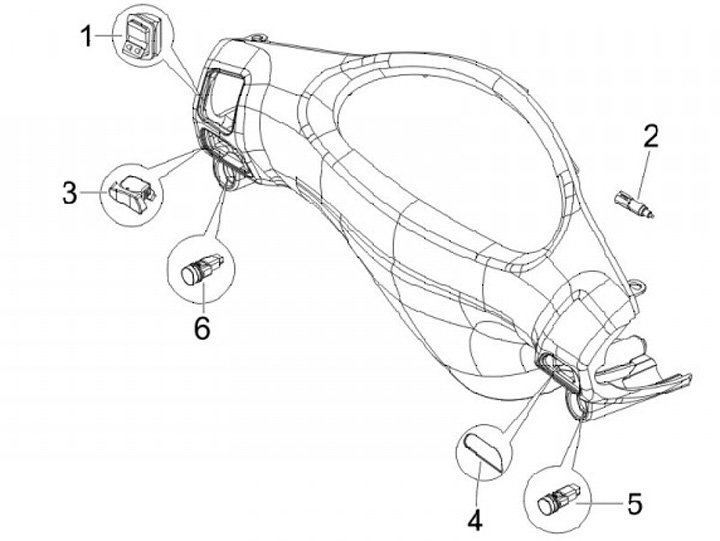 1
2
3
6
4
5