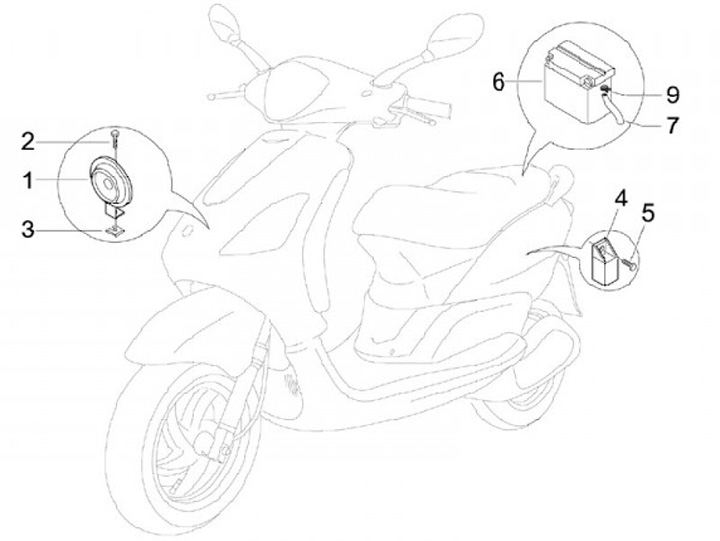 2
1
3
6
9
7
4
5