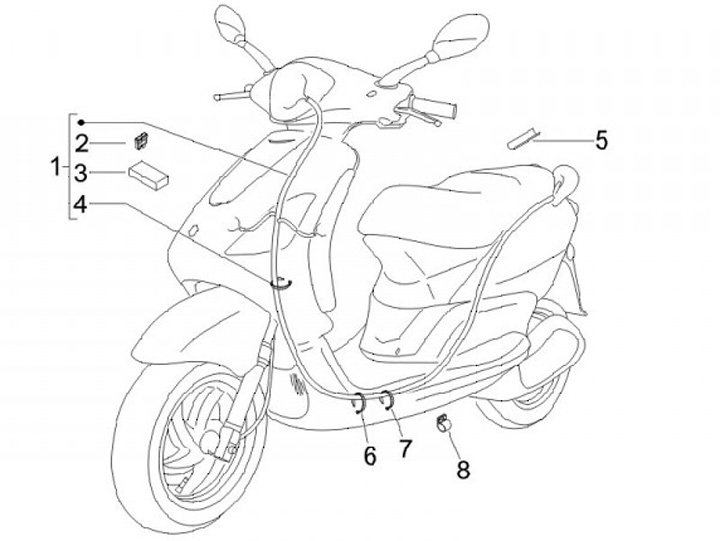 1
2
3
4
5
6
7
8