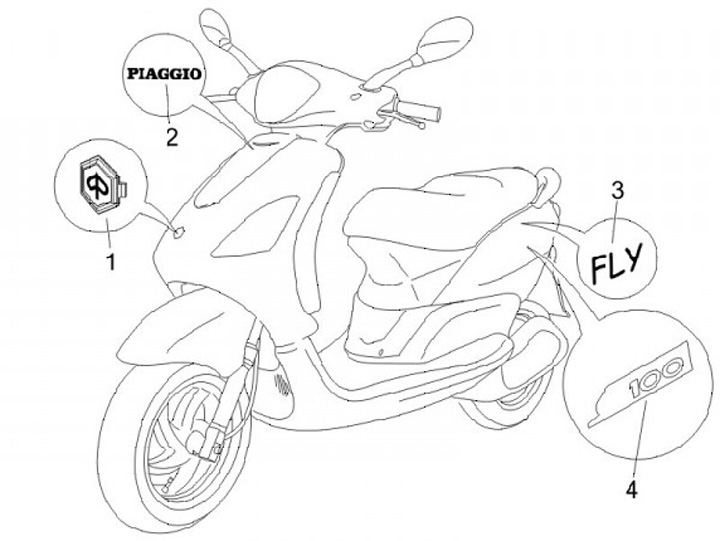 PIAGGIO
2
1
3
FLY
100
4