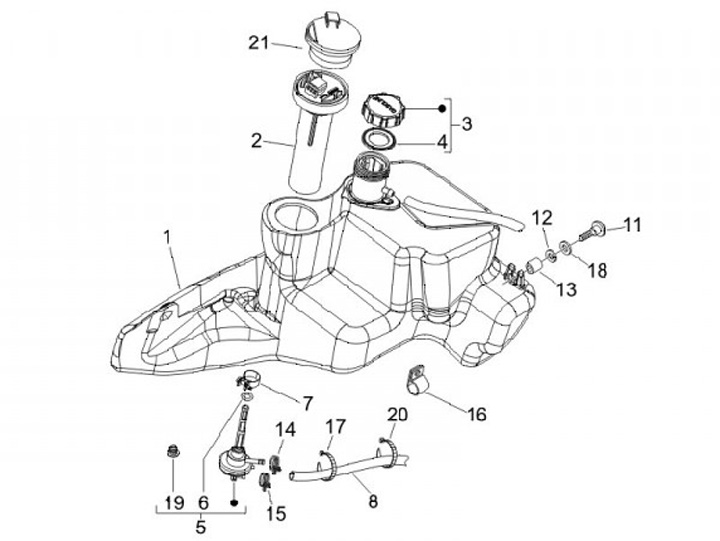 21
2
3
4
1
12
11
18
13
7
16
14
17
20
19
6
5
15
8