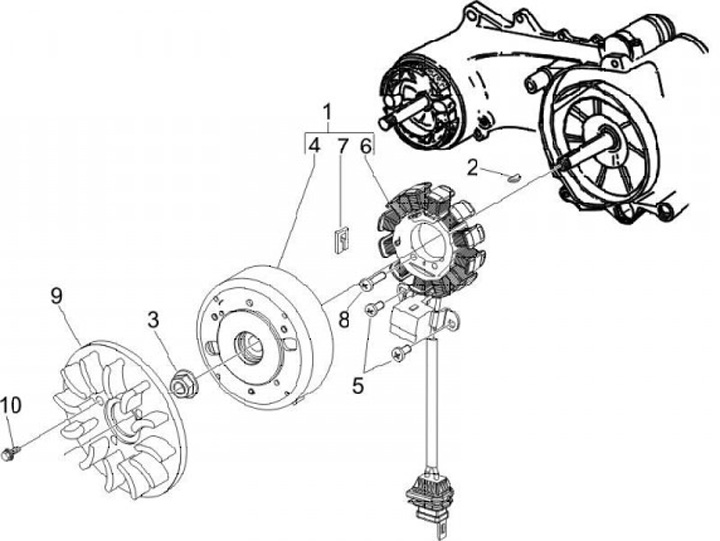 1
4 7 6
2
9
3
8
5
10